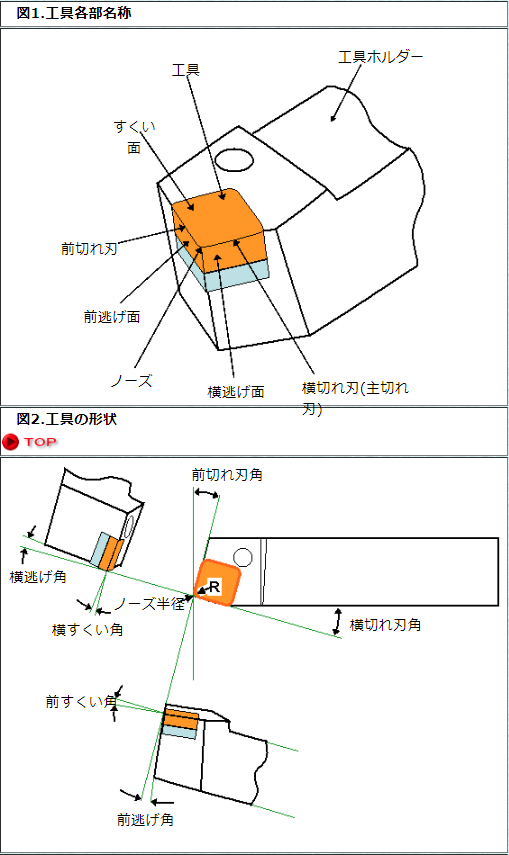 図1.工具各部名称

工具
工具ホルダー
すくい面
前切れ刃
前逃げ面
ノーズ
横逃げ面
横切れ刃(主切れ刃)

図2.工具の形状

TOP

前切れ刃角
横逃げ角
R
ノーズ半径
横すくい角
横切れ刃角
前すくい角
前逃げ角